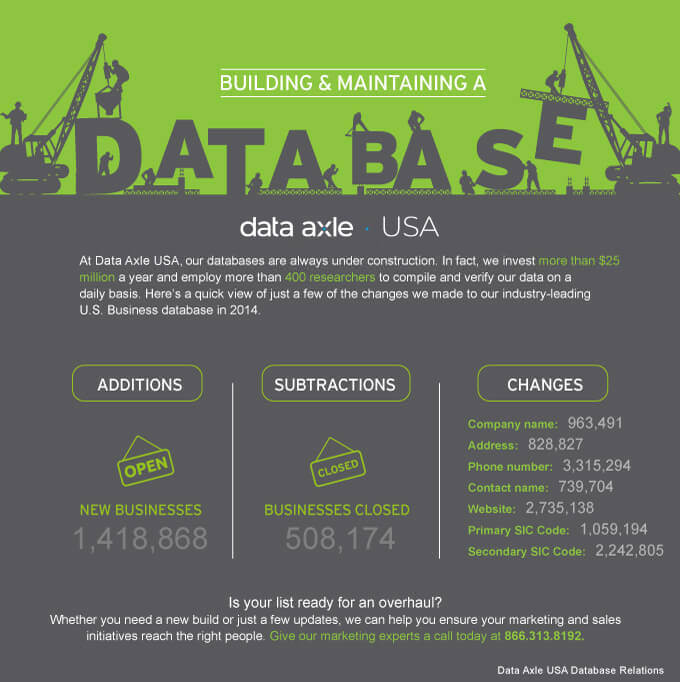 BUILDING & MAINTAINING A

DATABASE

data axle · USA

At Data Axle USA, our databases are always under construction. In fact, we invest more than $25 million a year and employ more than 400 researchers to compile and verify our data on a daily basis. Here's a quick view of just a few of the changes we made to our industry-leading U.S. Business database in 2014.

ADDITIONS

OPEN

NEW BUSINESSES

1,418,868

SUBTRACTIONS

CLOSED

BUSINESSES CLOSED

508,174

CHANGES

Company name: 963,491
Address: 828,827
Phone number: 3,315,294
Contact name: 739,704
Website: 2,735,138
Primary SIC Code: 1,059,194
Secondary SIC Code: 2,242,805

Is your list ready for an overhaul?
Whether you need a new build or just a few updates, we can help you ensure your marketing and sales initiatives reach the right people. Give our marketing experts a call today at 866.313.8192.

Data Axle USA Database Relations